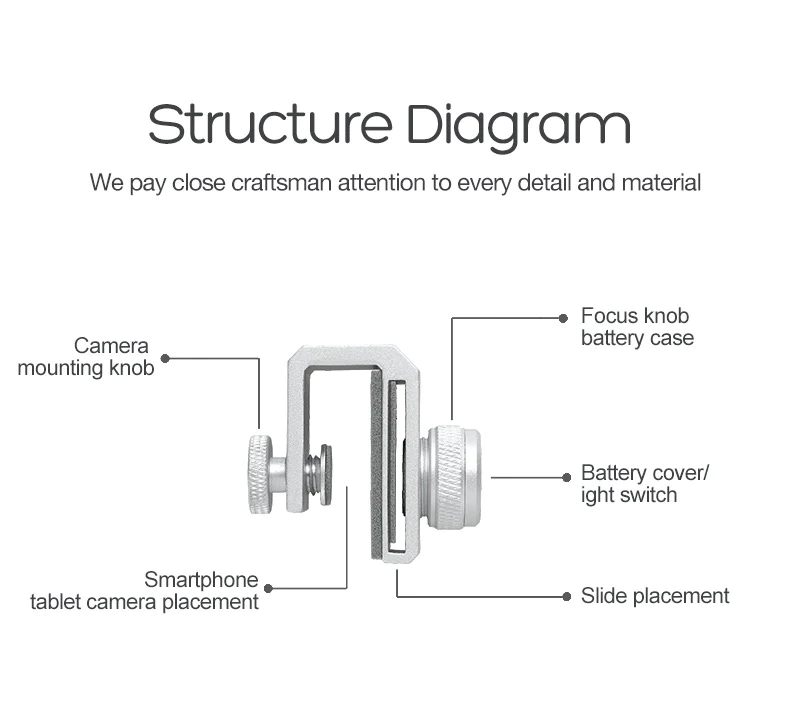 Structure Diagram

We pay close craftsman attention to every detail and material

Camera mounting knob

Focus knob battery case

Battery cover/ ight switch

Smartphone tablet camera placement

Slide placement