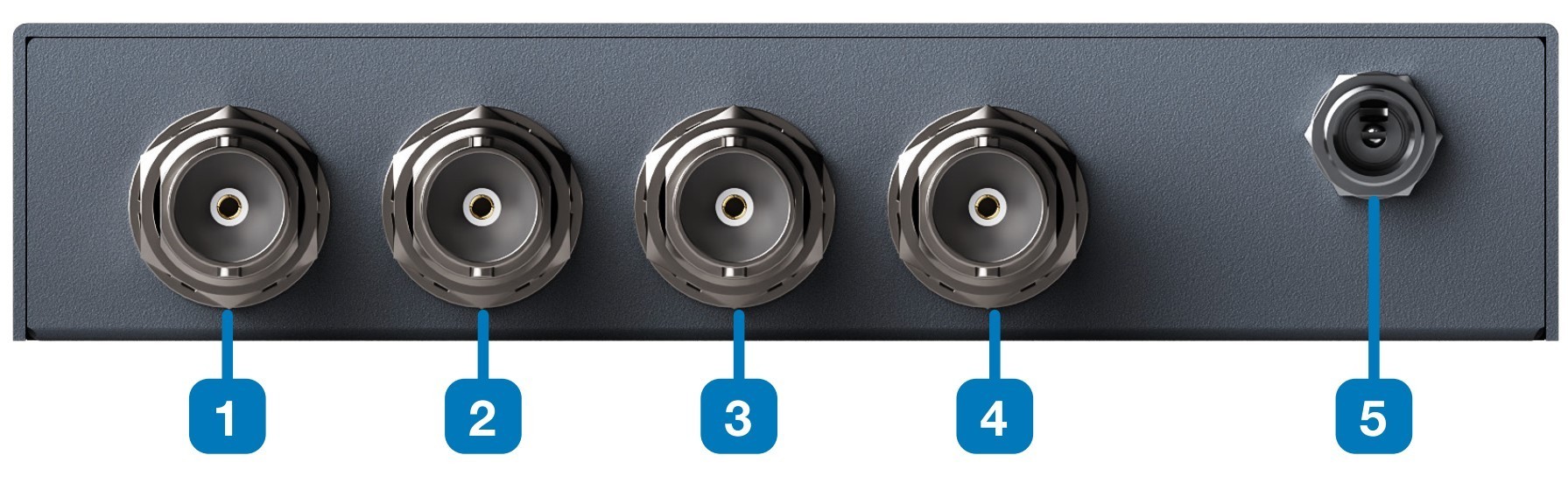 1
2
3
4
5